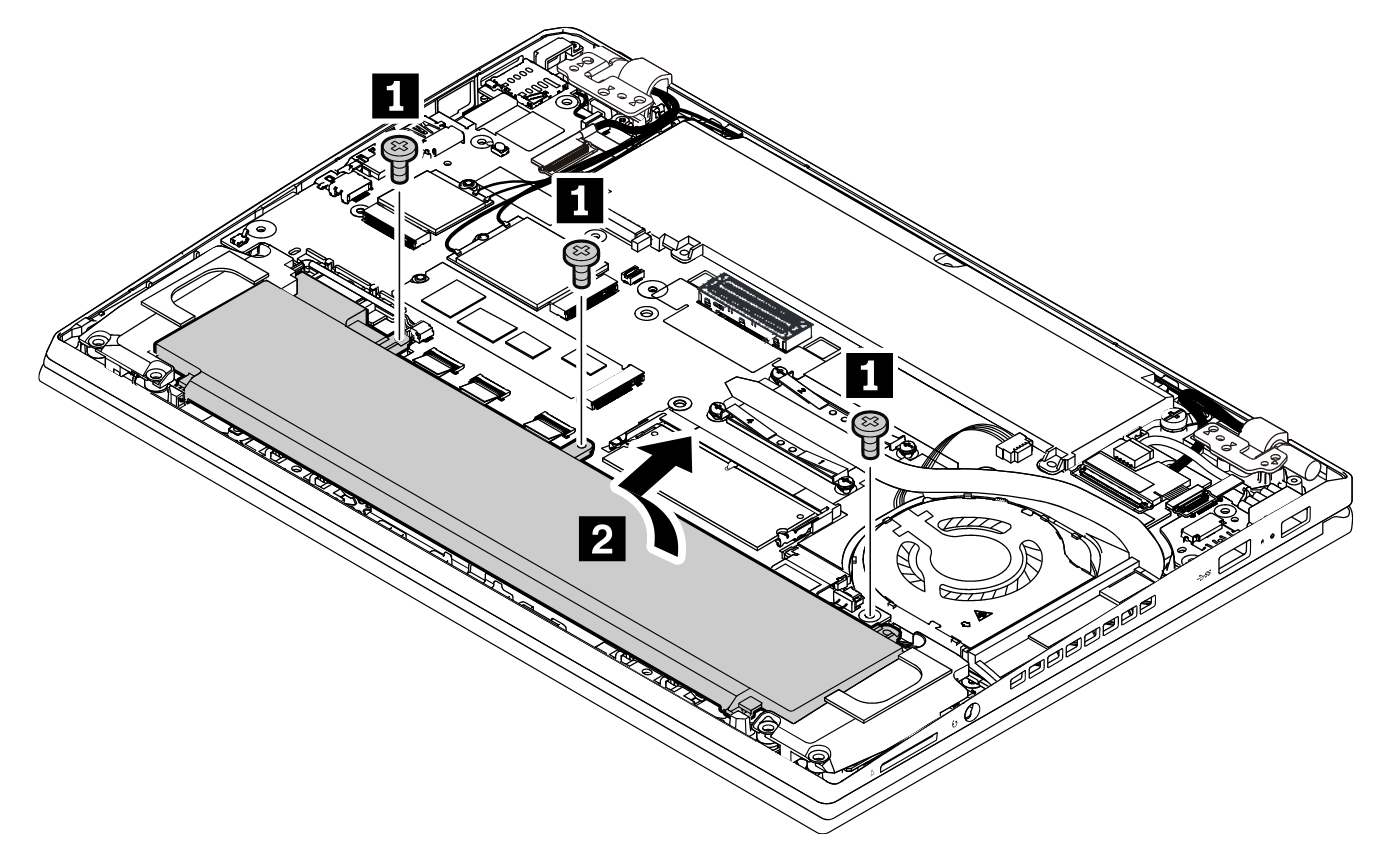 1
1
1
2