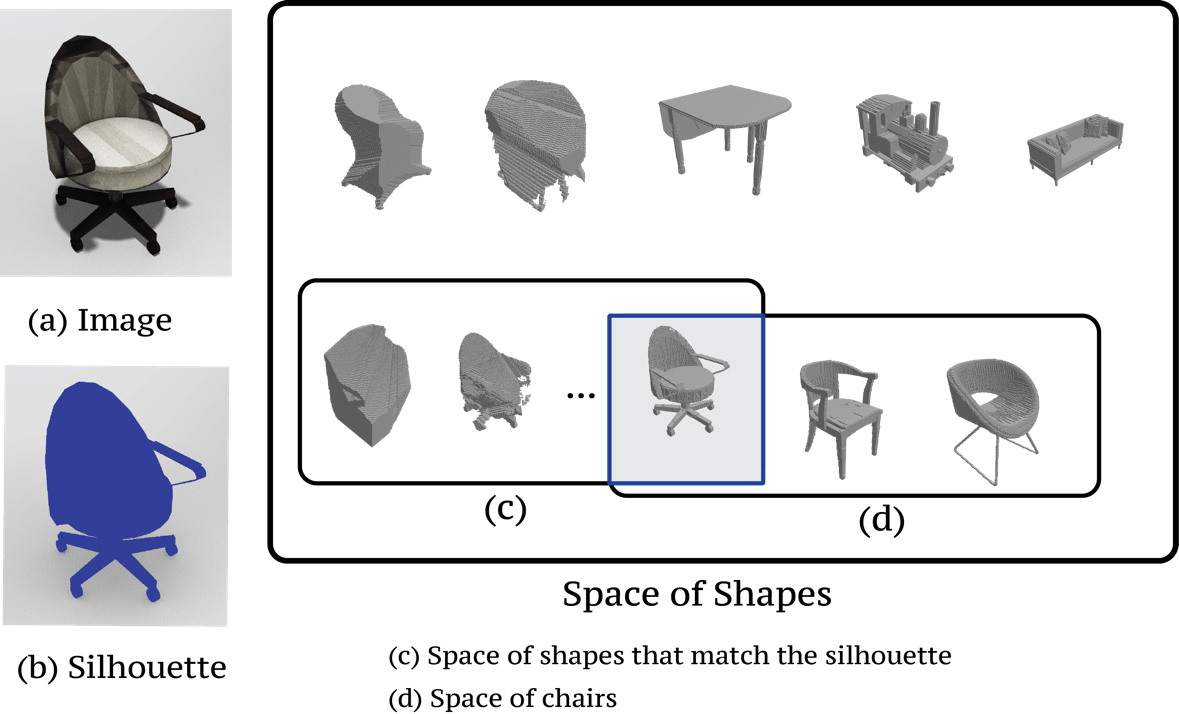 (a) Image

(b) Silhouette

...

(c)

(d)

Space of Shapes

(c) Space of shapes that match the silhouette

(d) Space of chairs