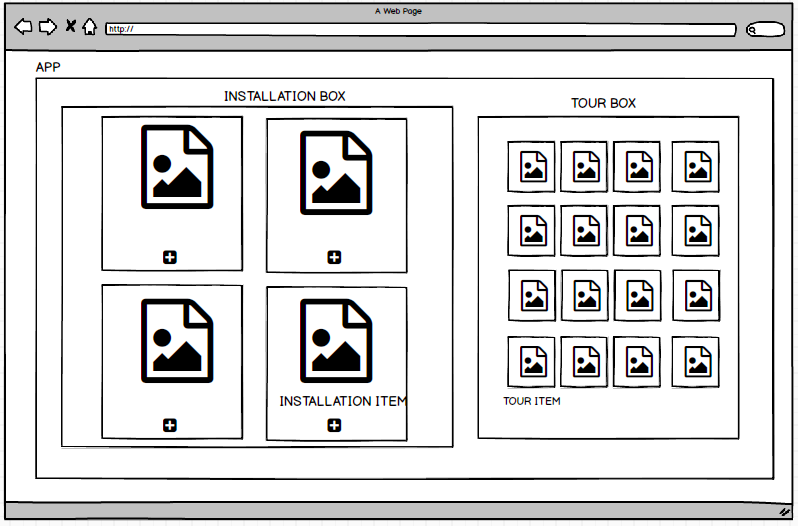 A Web Page

http://

APP

INSTALLATION BOX

INSTALLATION ITEM

TOUR BOX

TOUR ITEM