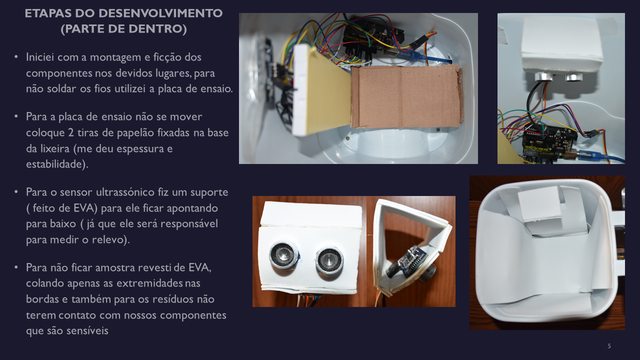 ETAPAS DO DESENVOLVIMENTO (PARTE DE DENTRO)

• Iniciei com a montagem e ficção dos componentes nos devidos lugares, para não soldar os fios utilizei a placa de ensaio.

• Para a placa de ensaio não se mover coloque 2 tiras de papelão fixadas na base da lixeira (me deu espessura e estabilidade).

• Para o sensor ultrassónico fiz um suporte ( feito de EVA) para ele ficar apontando para baixo ( já que ele será responsável para medir o relevo).

• Para não ficar amostra revesti de EVA, colando apenas as extremidades nas bordas e também para os resíduos não terem contato com nossos componentes que são sensíveis

5