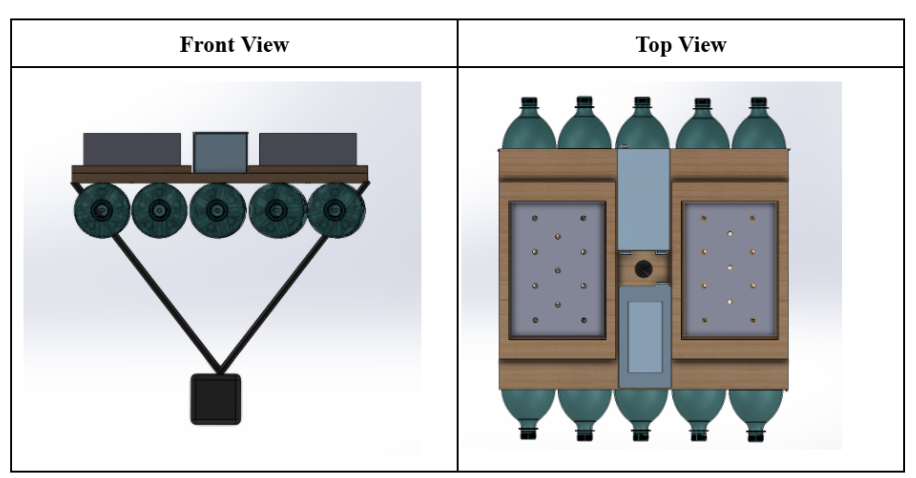 | Front View | Top View |
|---|---|
| | |