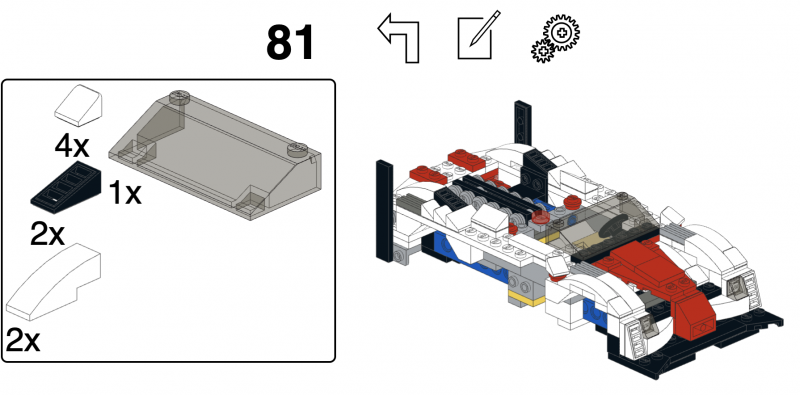 81

4x

1x

2x

2x