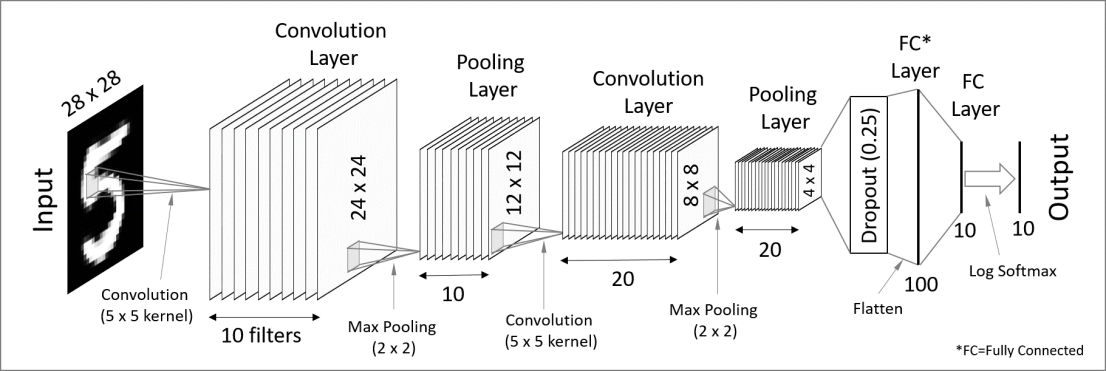 Input

28 x 28

Convolution (5 x 5 kernel)

Convolution Layer

24 x 24

10 filters

Max Pooling (2 x 2)

Pooling Layer

12 x 12

10

Convolution (5 x 5 kernel)

Convolution Layer

8 x 8

20

Max Pooling (2 x 2)

Pooling Layer

4 x 4

20

Dropout (0.25)

Flatten

FC* Layer

100

FC Layer

10

Log Softmax

10

Output

*FC=Fully Connected