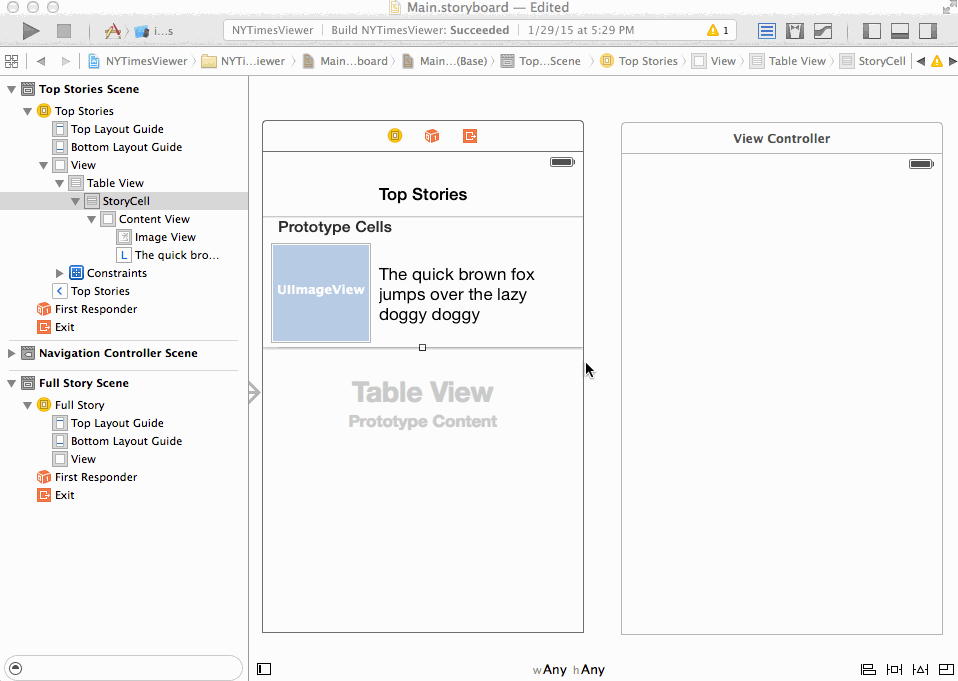 Main.storyboard — Edited

i...s

NYTimesViewer | Build NYTimesViewer: Succeeded | 1/29/15 at 5:29 PM

1

NYTimesViewer 〉 NYTi...iewer 〉 Main...board 〉 Main...(Base) 〉 Top...Scene 〉 Top Stories 〉 View 〉 Table View 〉 StoryCell

Top Stories Scene
Top Stories
Top Layout Guide
Bottom Layout Guide
View
Table View
StoryCell
Content View
Image View
The quick bro...
Constraints
Top Stories
First Responder
Exit
Navigation Controller Scene
Full Story Scene
Full Story
Top Layout Guide
Bottom Layout Guide
View
First Responder
Exit

Top Stories
Prototype Cells
UIImageView
The quick brown fox jumps over the lazy doggy doggy
Table View
Prototype Content

View Controller

wAny hAny