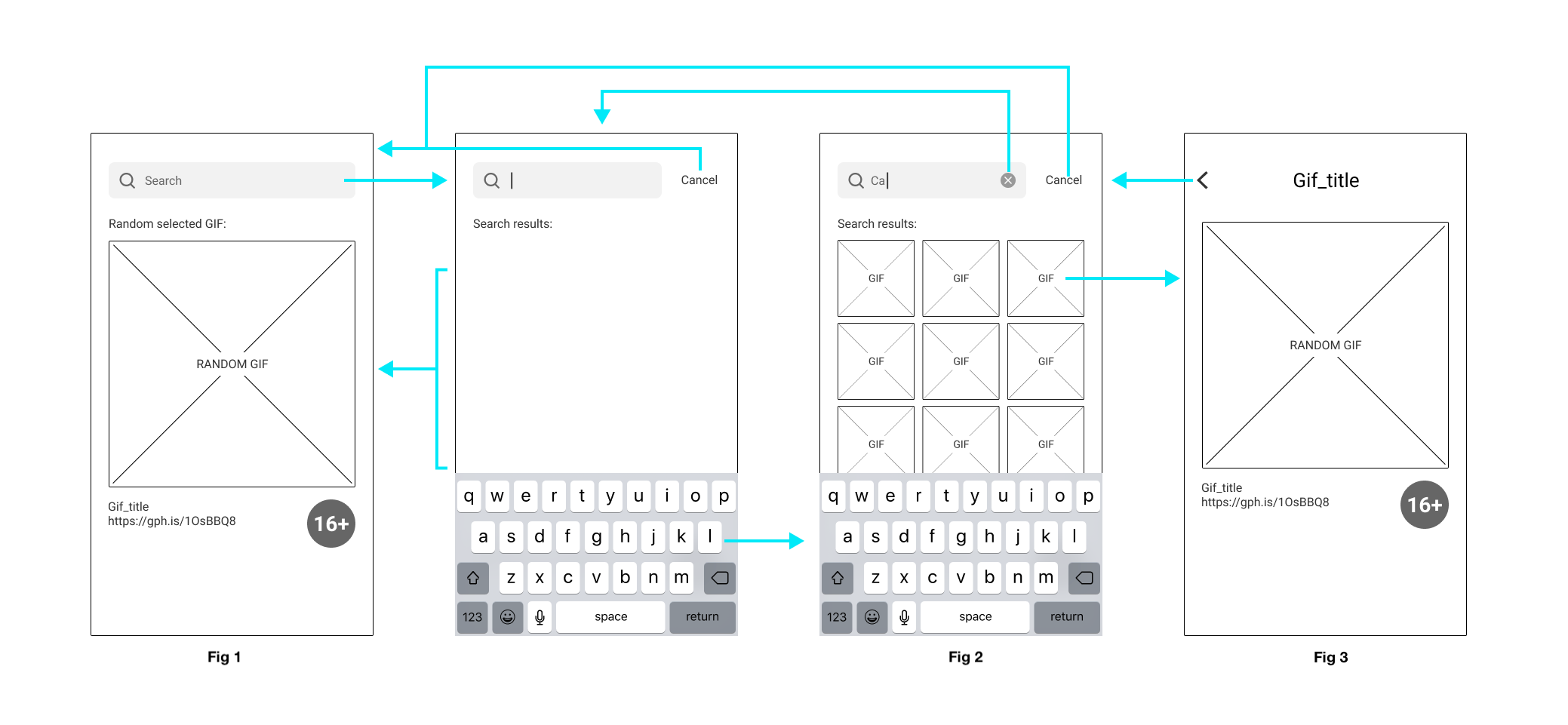 Search

Random selected GIF:

RANDOM GIF

Gif_title
https://gph.is/1OsBBQ8

16+

Fig 1

Cancel

Search results:

q w e r t y u i o p
a s d f g h j k l
z x c v b n m
123 space return

Ca

Cancel

Search results:

GIF GIF GIF
GIF GIF GIF
GIF GIF GIF

q w e r t y u i o p
a s d f g h j k l
z x c v b n m
123 space return

Fig 2

Gif_title

RANDOM GIF

Gif_title
https://gph.is/1OsBBQ8

16+

Fig 3