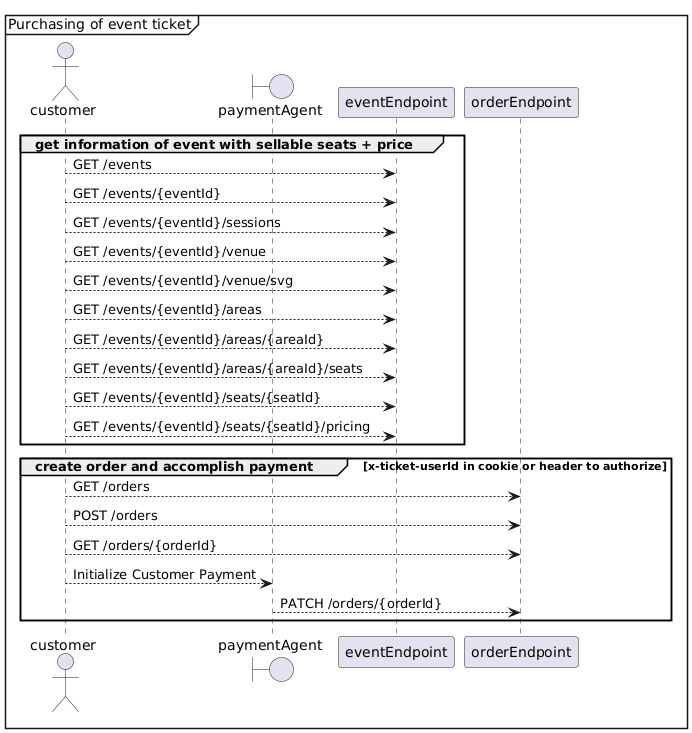 Purchasing of event ticket

customer

paymentAgent

eventEndpoint

orderEndpoint

get information of event with sellable seats + price

GET /events

GET /events/{eventId}

GET /events/{eventId}/sessions

GET /events/{eventId}/venue

GET /events/{eventId}/venue/svg

GET /events/{eventId}/areas

GET /events/{eventId}/areas/{areaId}

GET /events/{eventId}/areas/{areaId}/seats

GET /events/{eventId}/seats/{seatId}

GET /events/{eventId}/seats/{seatId}/pricing

create order and accomplish payment

[x-ticket-userId in cookie or header to authorize]

GET /orders

POST /orders

GET /orders/{orderId}

Initialize Customer Payment

PATCH /orders/{orderId}

customer

paymentAgent

eventEndpoint

orderEndpoint